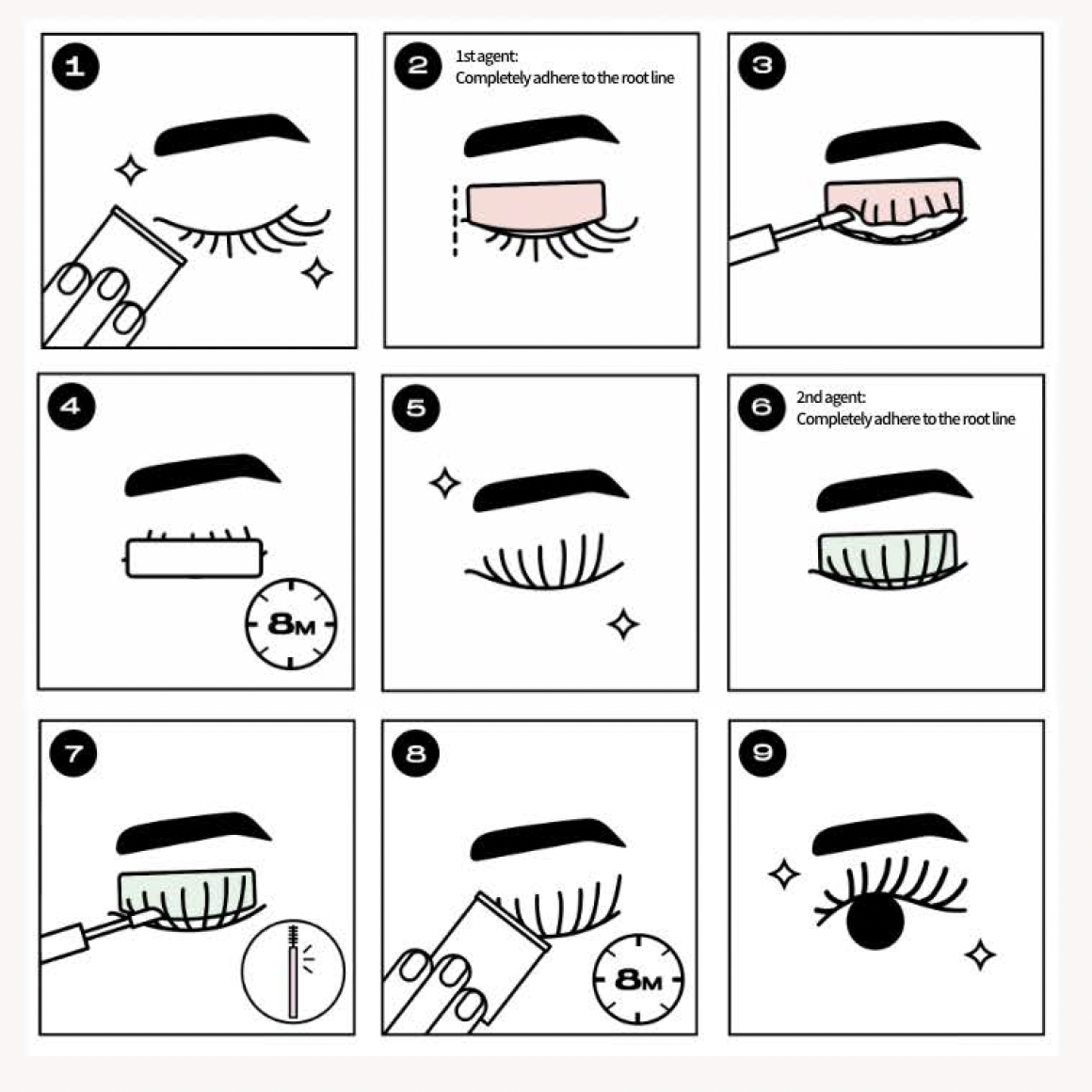 1

2 1st agent: Completely adhere to the root line

3

4

8M

5

6 2nd agent: Completely adhere to the root line

7

8

8M

9